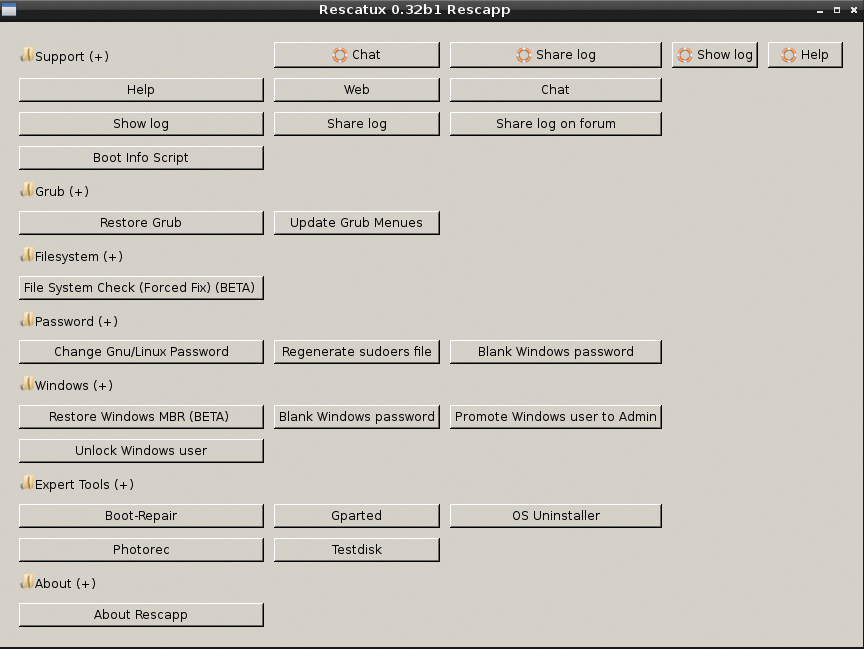 Rescatux 0.32b1 Rescapp

Support (+)
Chat
Share log
Show log
Help

Help
Web
Chat

Show log
Share log
Share log on forum

Boot Info Script

Grub (+)

Restore Grub
Update Grub Menues

Filesystem (+)

File System Check (Forced Fix) (BETA)

Password (+)

Change Gnu/Linux Password
Regenerate sudoers file
Blank Windows password

Windows (+)

Restore Windows MBR (BETA)
Blank Windows password
Promote Windows user to Admin

Unlock Windows user

Expert Tools (+)

Boot-Repair
Gparted
OS Uninstaller

Photorec
Testdisk

About (+)

About Rescapp